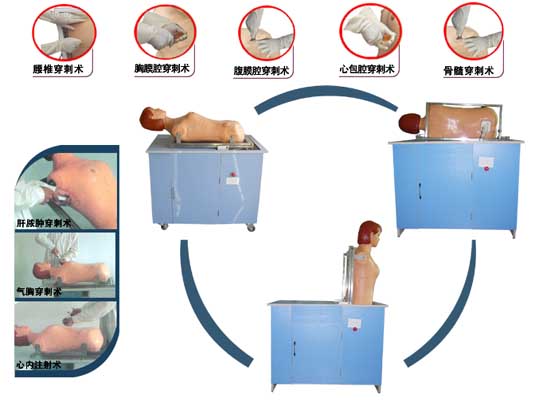 腰椎穿刺术

胸膜腔穿刺术

腹膜腔穿刺术

心包腔穿刺术

骨髓穿刺术

肝脓肿穿刺术

气胸穿刺术

心内注射术